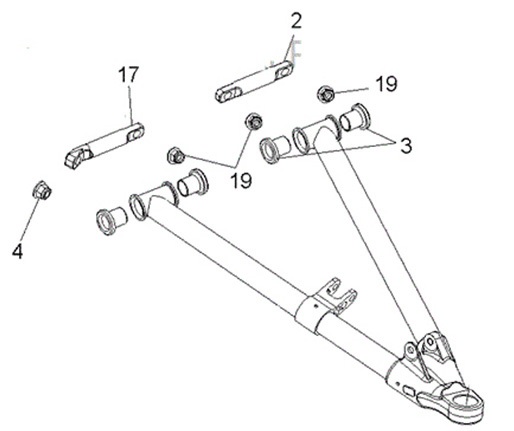 2
17
19
3
19
4